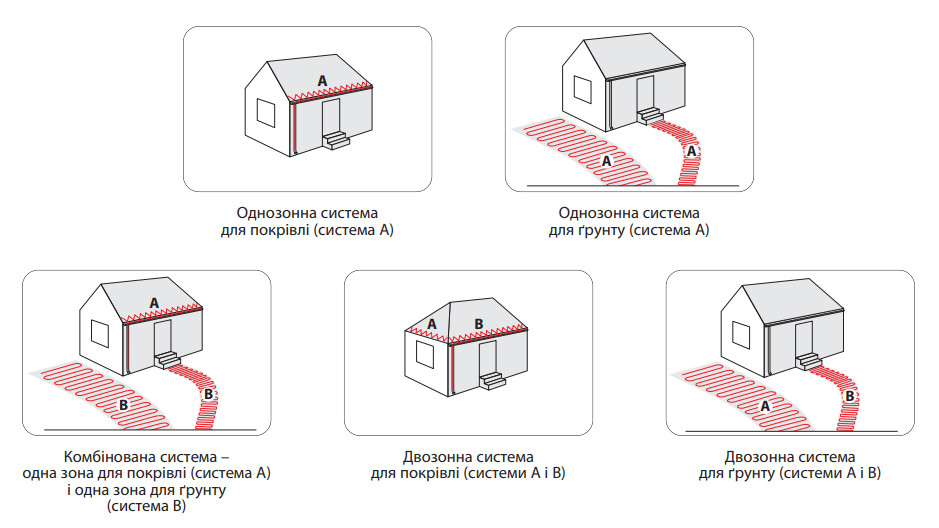 A

Однозонна система для покрівлі (система A)

A
A

Однозонна система для ґрунту (система A)

A
B
B

Комбінована система – одна зона для покрівлі (система A) і одна зона для ґрунту (система B)

A
B

Двозонна система для покрівлі (системи A і B)

A
B

Двозонна система для ґрунту (системи A і B)