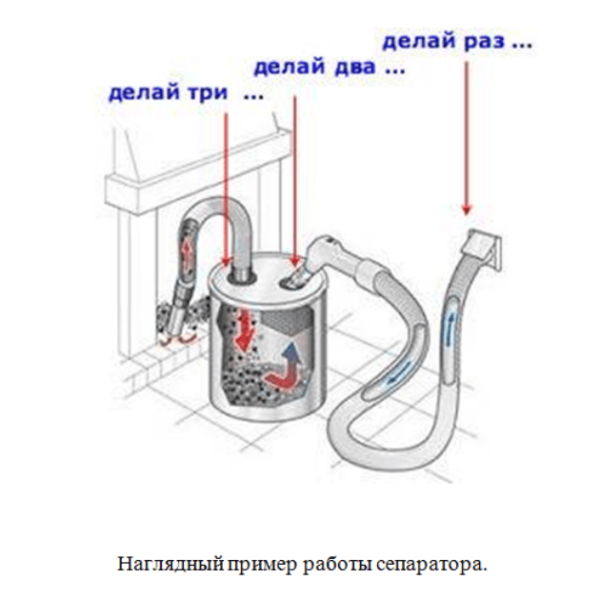 делай раз ...

делай два ...

делай три ...

Наглядный пример работы сепаратора.