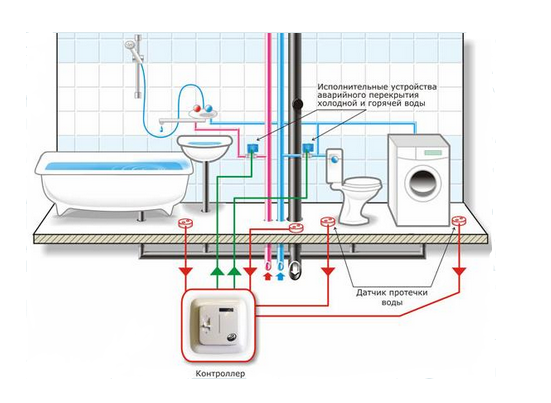 Исполнительные устройства аварийного перекрытия холодной и горячей воды

Датчик протечки воды

Контроллер